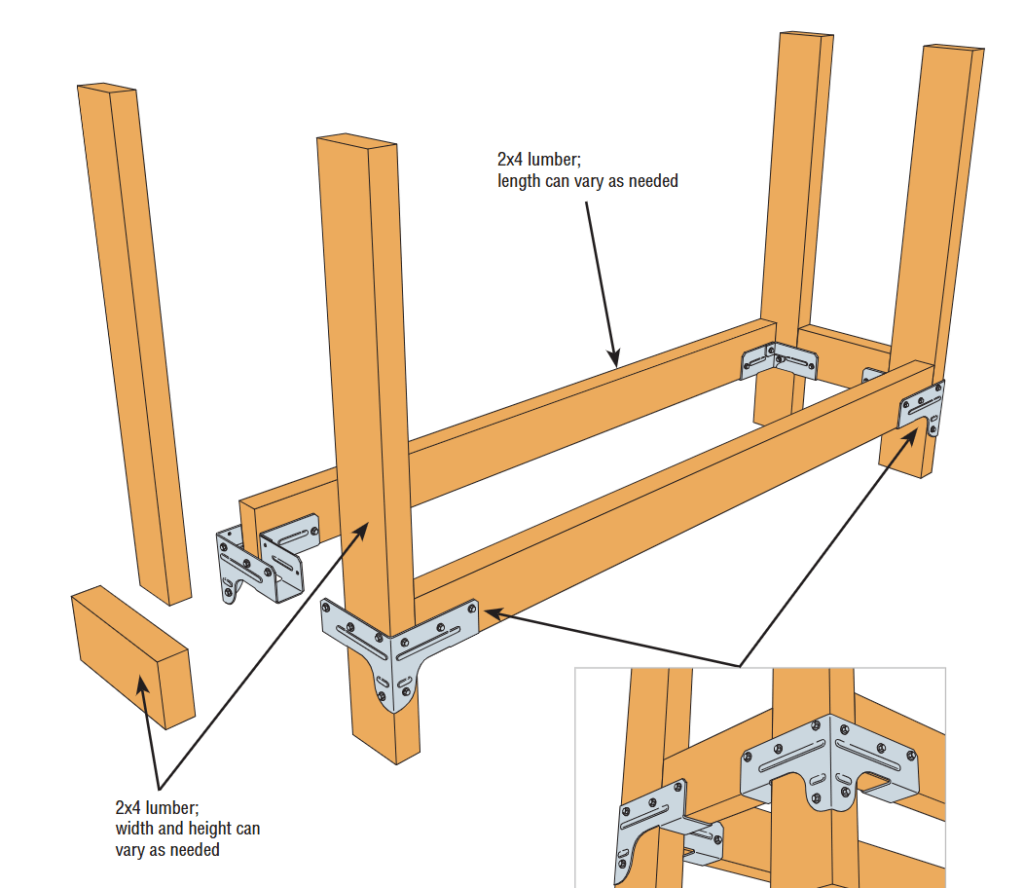 2x4 lumber;
length can vary as needed

2x4 lumber;
width and height can
vary as needed